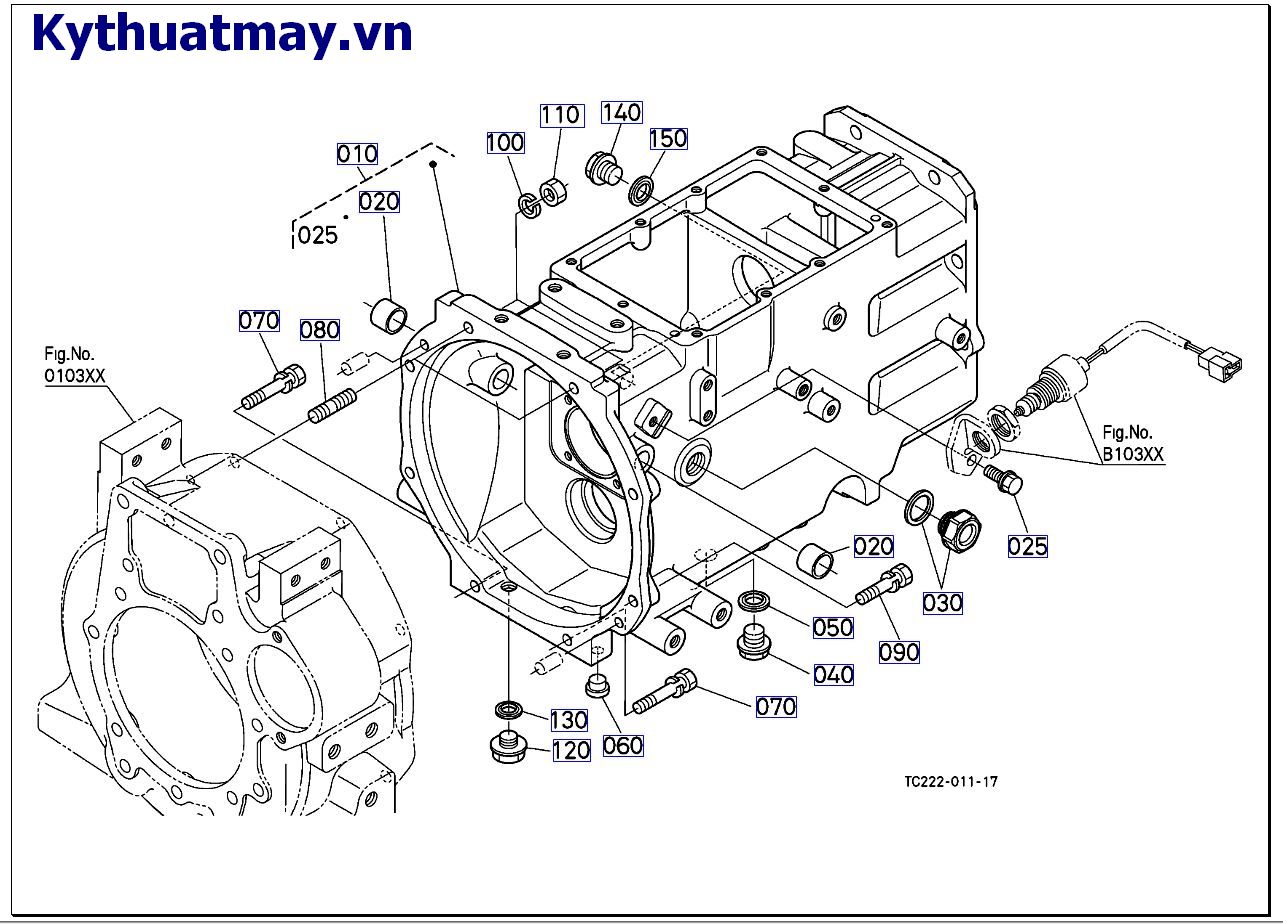 Kythuatmay.vn

010
025
020
100
110
140
150
070
080
Fig.No.
0103XX
Fig.No.
B103XX
025
020
030
050
090
040
070
130
120
060
TC222-011-17